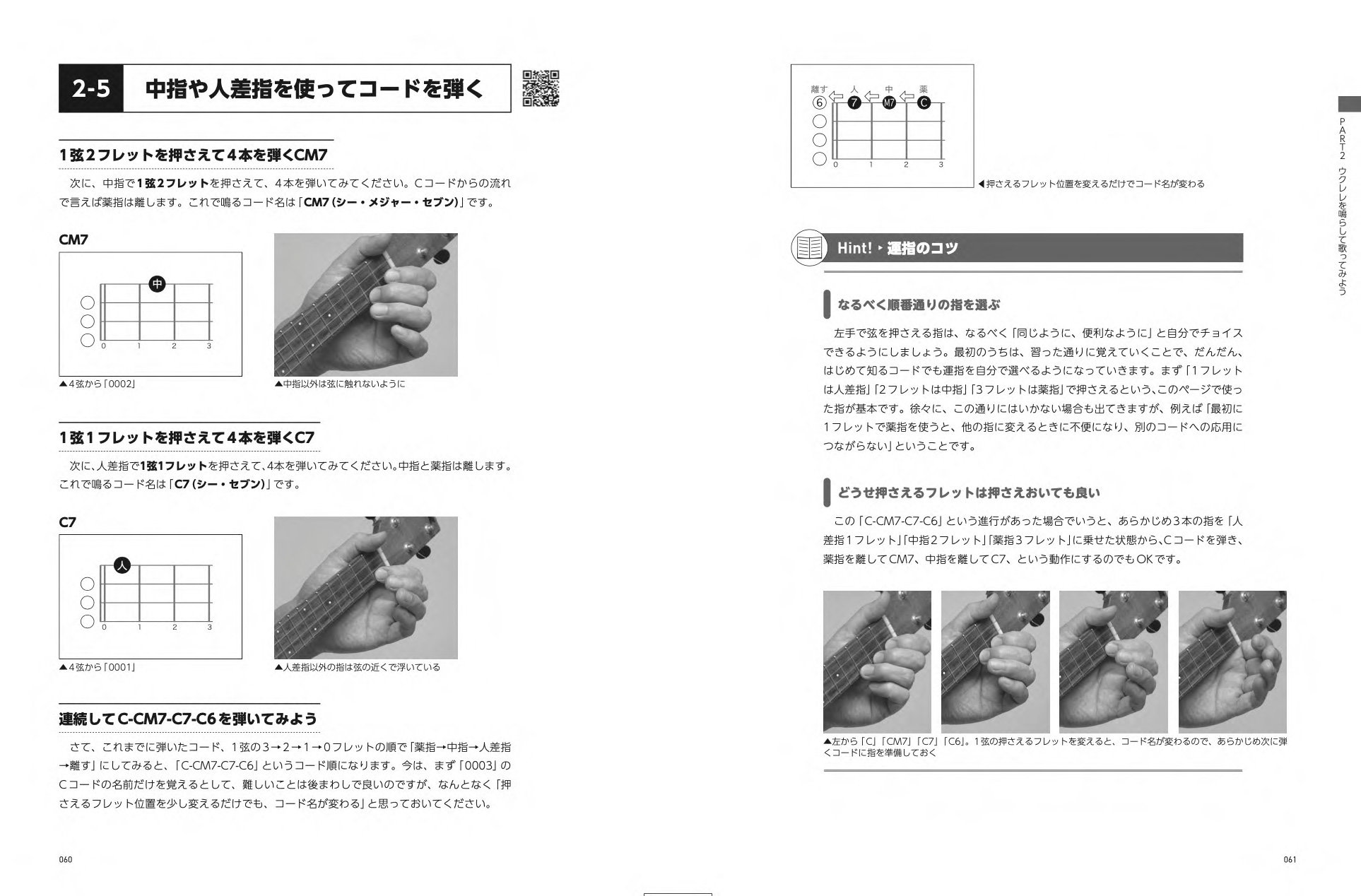 2-5 中指や人差指を使ってコードを弾く

1弦2フレットを押さえて4本を弾くCM7

次に、中指で1弦2フレットを押さえて、4本を弾いてみてください。Cコードからの流れで言えば薬指は離します。これで鳴るコード名は「CM7（シー・メジャー・セブン）」です。

CM7

中

0 1 2 3

▲4弦から「0002」

▲中指以外は弦に触れないように

1弦1フレットを押さえて4本を弾くC7

次に、人差指で1弦1フレットを押さえて、4本を弾いてみてください。中指と薬指は離します。これで鳴るコード名は「C7（シー・セブン）」です。

C7

人

0 1 2 3

▲4弦から「0001」

▲人差指以外の指は弦の近くで浮いている

連続してC-CM7-C7-C6を弾いてみよう

さて、これまでに弾いたコード、1弦の3→2→1→0フレットの順で「薬指→中指→人差指→離す」にしてみると、「C-CM7-C7-C6」というコード順になります。今は、まず「0003」のCコードの名前だけを覚えるとして、難しいことは後まわしで良いのですが、なんとなく「押さえるフレット位置を少し変えるだけでも、コード名が変わる」と思っておいてください。

060

離す 人 中 薬

⑥ 7 M7 C

0 1 2 3

◀押さえるフレット位置を変えるだけでコード名が変わる

Hint! ▸ 運指のコツ

なるべく順番通りの指を選ぶ

左手で弦を押さえる指は、なるべく「同じように、便利なように」と自分でチョイスできるようにしましょう。最初のうちは、習った通りに覚えていくことで、だんだん、はじめて知るコードでも運指を自分で選べるようになっていきます。まず「1フレットは人差指」「2フレットは中指」「3フレットは薬指」で押さえるという、このページで使った指が基本です。徐々に、この通りにはいかない場合も出てきますが、例えば「最初に1フレットで薬指を使うと、他の指に変えるときに不便になり、別のコードへの応用につながらない」ということです。

どうせ押さえるフレットは押さえおいても良い

この「C-CM7-C7-C6」という進行があった場合でいうと、あらかじめ3本の指を「人差指1フレット」「中指2フレット」「薬指3フレット」に乗せた状態から、Cコードを弾き、薬指を離してCM7、中指を離してC7、という動作にするのでもOKです。

▲左から「C」「CM7」「C7」「C6」。1弦の押さえるフレットを変えると、コード名が変わるので、あらかじめ次に弾くコードに指を準備しておく

PART2 ウクレレを鳴らして歌ってみよう

061