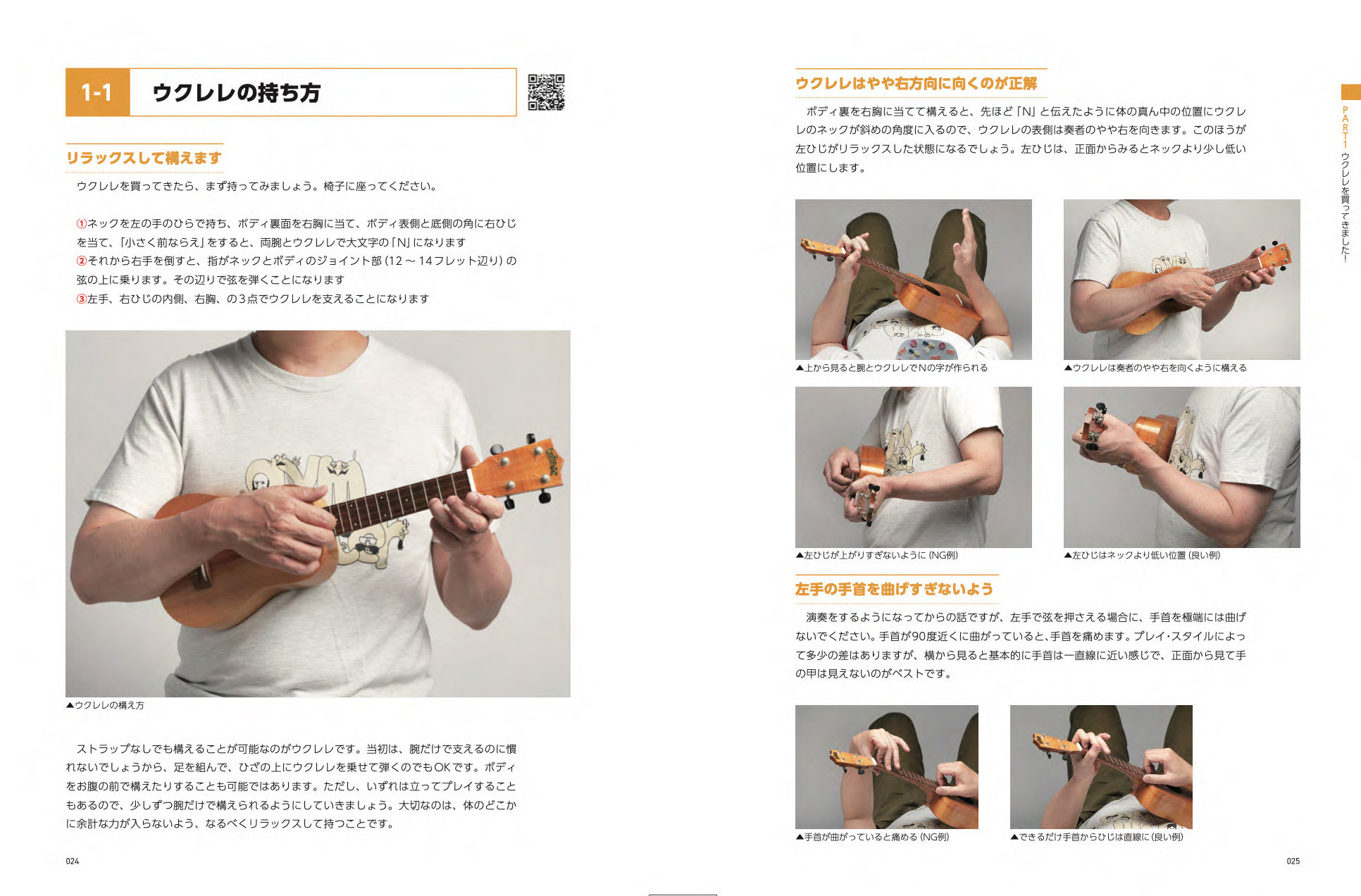 1-1 ウクレレの持ち方

リラックスして構えます

ウクレレを買ってきたら、まず持ってみましょう。椅子に座ってください。

①ネックを左の手のひらで持ち、ボディ裏面を右胸に当て、ボディ表側と底側の角に右ひじを当て、「小さく前ならえ」をすると、両腕とウクレレで大文字の「N」になります
②それから右手を倒すと、指がネックとボディのジョイント部（12～14フレット辺り）の弦の上に乗ります。その辺りで弦を弾くことになります
③左手、右ひじの内側、右胸、の3点でウクレレを支えることになります

▲ウクレレの構え方

ストラップなしでも構えることが可能なのがウクレレです。当初は、腕だけで支えるのに慣れないでしょうから、足を組んで、ひざの上にウクレレを乗せて弾くのでもOKです。ボディをお腹の前で構えたりすることも可能ではあります。ただし、いずれは立ってプレイすることもあるので、少しずつ腕だけで構えられるようにしていきましょう。大切なのは、体のどこかに余計な力が入らないよう、なるべくリラックスして持つことです。

024

ウクレレはやや右方向に向くのが正解

ボディ裏を右胸に当てて構えると、先ほど「N」と伝えたように体の真ん中の位置にウクレレのネックが斜めの角度に入るので、ウクレレの表側は奏者のやや右を向きます。このほうが左ひじがリラックスした状態になるでしょう。左ひじは、正面からみるとネックより少し低い位置にします。

▲上から見ると腕とウクレレでNの字が作られる
▲ウクレレは奏者のやや右を向くように構える
▲左ひじが上がりすぎないように（NG例）
▲左ひじはネックより低い位置（良い例）

左手の手首を曲げすぎないよう

演奏をするようになってからの話ですが、左手で弦を押さえる場合に、手首を極端には曲げないでください。手首が90度近くに曲がっていると、手首を痛めます。プレイ・スタイルによって多少の差はありますが、横から見ると基本的に手首は一直線に近い感じで、正面から見て手の甲は見えないのがベストです。

▲手首が曲がっていると痛める（NG例）
▲できるだけ手首からひじは直線に（良い例）

PART 1 ウクレレを買ってきました！

025