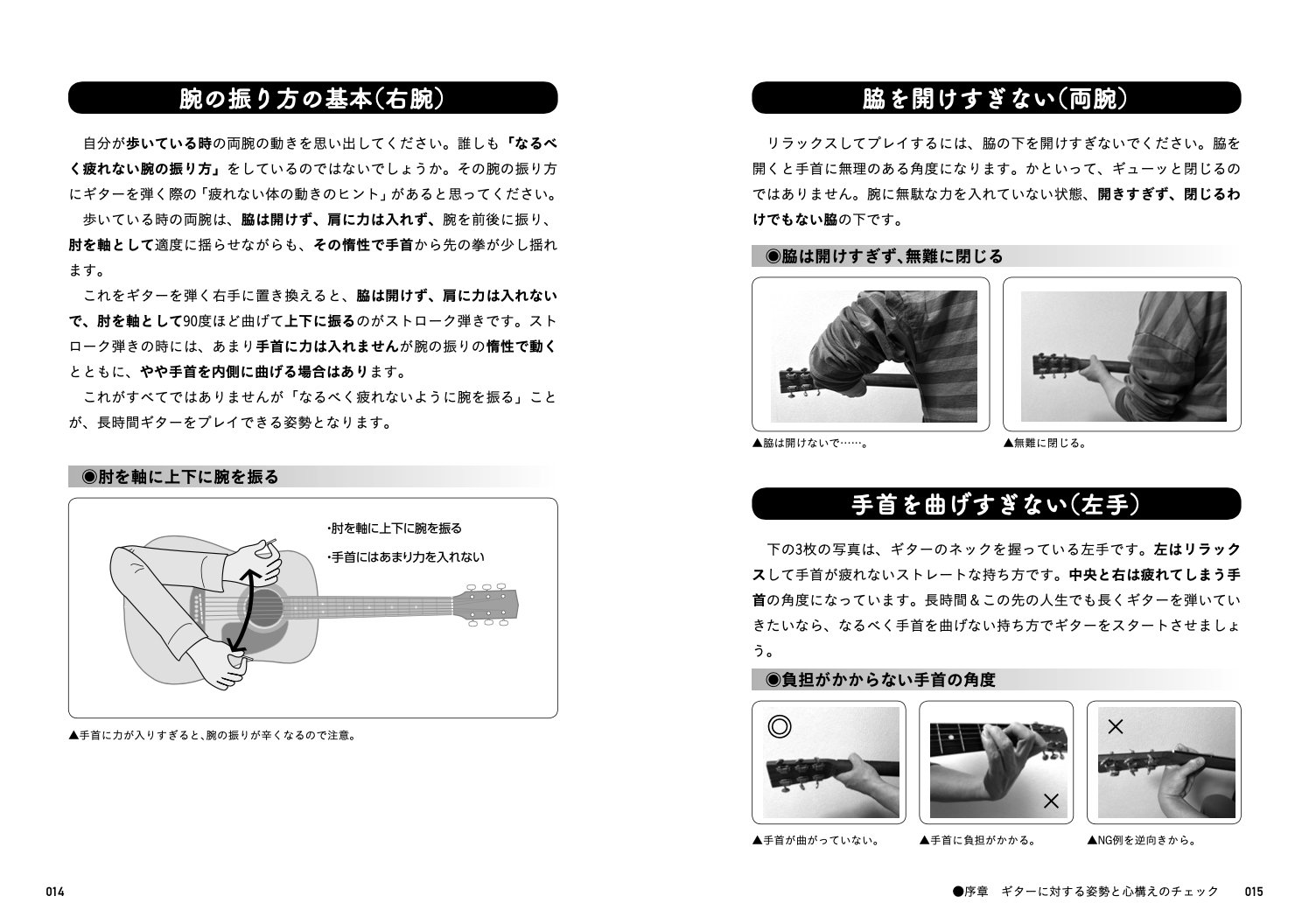 腕の振り方の基本(右腕)

自分が歩いている時の両腕の動きを思い出してください。誰しも「なるべく疲れない腕の振り方」をしているのではないでしょうか。その腕の振り方にギターを弾く際の「疲れない体の動きのヒント」があると思ってください。

歩いている時の両腕は、脇は開けず、肩に力は入れず、腕を前後に振り、肘を軸として適度に揺らせながらも、その惰性で手首から先の拳が少し揺れます。

これをギターを弾く右手に置き換えると、脇は開けず、肩に力は入れないで、肘を軸として90度ほど曲げて上下に振るのがストローク弾きです。ストローク弾きの時には、あまり手首に力は入れませんが腕の振りの惰性で動くとともに、やや手首を内側に曲げる場合はあります。

これがすべてではありませんが「なるべく疲れないように腕を振る」ことが、長時間ギターをプレイできる姿勢となります。

◉肘を軸に上下に腕を振る

・肘を軸に上下に腕を振る
・手首にはあまり力を入れない

▲手首に力が入りすぎると、腕の振りが辛くなるので注意。

014

脇を開けすぎない(両腕)

リラックスしてプレイするには、脇の下を開けすぎないでください。脇を開くと手首に無理のある角度になります。かといって、ギューッと閉じるのではありません。腕に無駄な力を入れていない状態、開きすぎず、閉じるわけでもない脇の下です。

◉脇は開けすぎず、無難に閉じる

▲脇は開けないで……。
▲無難に閉じる。

手首を曲げすぎない(左手)

下の3枚の写真は、ギターのネックを握っている左手です。左はリラックスして手首が疲れないストレートな持ち方です。中央と右は疲れてしまう手首の角度になっています。長時間&この先の人生でも長くギターを弾いていきたいなら、なるべく手首を曲げない持ち方でギターをスタートさせましょう。

◉負担がかからない手首の角度

◎
×
×

▲手首が曲がっていない。
▲手首に負担がかかる。
▲NG例を逆向きから。

●序章　ギターに対する姿勢と心構えのチェック　015