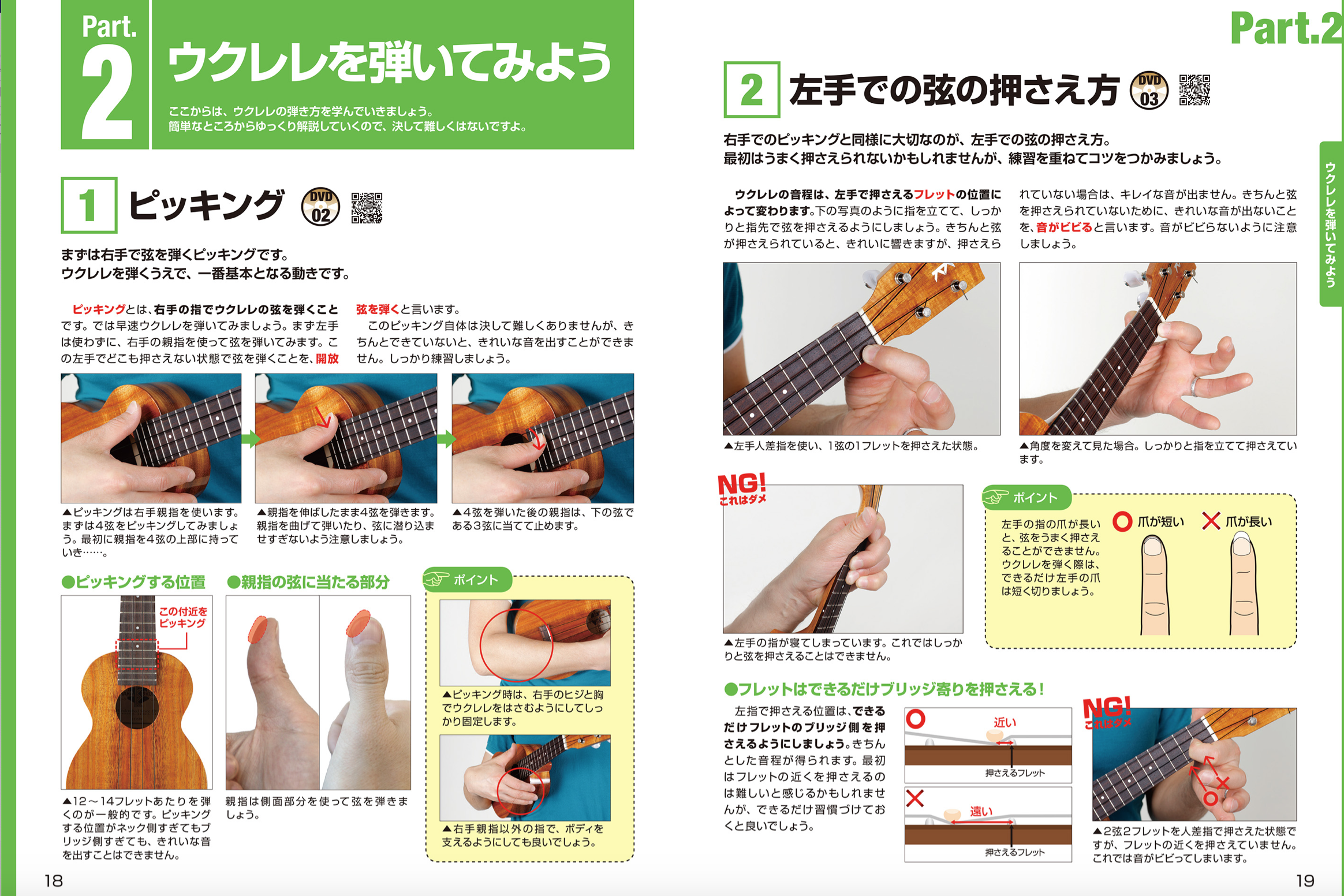 Part.
2
ウクレレを弾いてみよう

ここからは、ウクレレの弾き方を学んでいきましょう。
簡単なところからゆっくり解説していくので、決して難しくはないですよ。

1 ピッキング DVD 02

まずは右手で弦を弾くピッキングです。
ウクレレを弾くうえで、一番基本となる動きです。

ピッキングとは、右手の指でウクレレの弦を弾くことです。では早速ウクレレを弾いてみましょう。まず左手は使わずに、右手の親指を使って弦を弾いてみます。この左手でどこも押さえない状態で弦を弾くことを、開放弦を弾くと言います。

このピッキング自体は決して難しくありませんが、きちんとできていないと、きれいな音を出すことができません。しっかり練習しましょう。

▲ピッキングは右手親指を使います。まずは4弦をピッキングしてみましょう。最初に親指を4弦の上部に持っていき……。

▲親指を伸ばしたまま4弦を弾きます。親指を曲げて弾いたり、弦に潜り込ませすぎないよう注意しましょう。

▲4弦を弾いた後の親指は、下の弦である3弦に当てて止めます。

●ピッキングする位置

この付近をピッキング

▲12～14フレットあたりを弾くのが一般的です。ピッキングする位置がネック側すぎてもブリッジ側すぎても、きれいな音を出すことはできません。

●親指の弦に当たる部分

親指は側面部分を使って弦を弾きましょう。

ポイント

▲ピッキング時は、右手のヒジと胸でウクレレをはさむようにしてしっかり固定します。

▲右手親指以外の指で、ボディを支えるようにしても良いでしょう。

18

Part.2

2 左手での弦の押さえ方 DVD 03

右手でのピッキングと同様に大切なのが、左手での弦の押さえ方。
最初はうまく押さえられないかもしれませんが、練習を重ねてコツをつかみましょう。

ウクレレの音程は、左手で押さえるフレットの位置によって変わります。下の写真のように指を立てて、しっかりと指先で弦を押さえるようにしましょう。きちんと弦が押さえられていると、きれいに響きますが、押さえられていない場合は、キレイな音が出ません。きちんと弦を押さえられていないために、きれいな音が出ないことを、音がビビると言います。音がビビらないように注意しましょう。

▲左手人差指を使い、1弦の1フレットを押さえた状態。

▲角度を変えて見た場合。しっかりと指を立てて押さえています。

NG! これはダメ

▲左手の指が寝てしまっています。これではしっかりと弦を押さえることはできません。

ポイント

左手の指の爪が長いと、弦をうまく押さえることができません。ウクレレを弾く際は、できるだけ左手の爪は短く切りましょう。

○ 爪が短い
× 爪が長い

●フレットはできるだけブリッジ寄りを押さえる!

左指で押さえる位置は、できるだけフレットのブリッジ側を押さえるようにしましょう。きちんとした音程が得られます。最初はフレットの近くを押さえるのは難しいと感じるかもしれませんが、できるだけ習慣づけておくと良いでしょう。

○ 近い
押さえるフレット
× 遠い
押さえるフレット

NG! これはダメ

▲2弦2フレットを人差指で押さえた状態ですが、フレットの近くを押さえていません。これでは音がビビってしまいます。

ウクレレを弾いてみよう

19